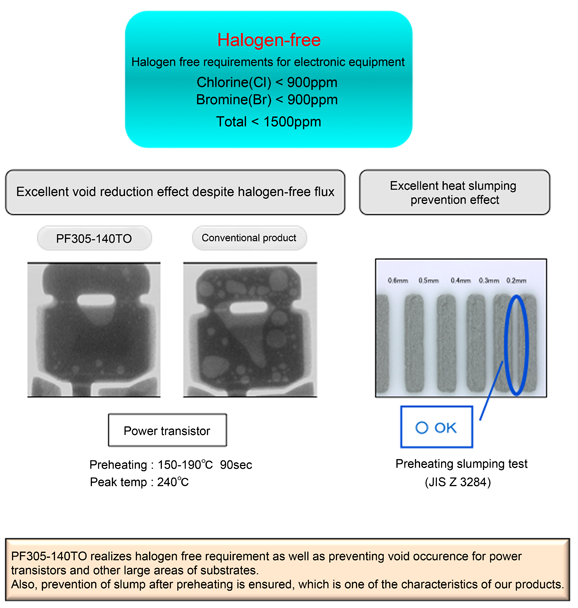 Halogen-free
Halogen free requirements for electronic equipment
Chlorine(Cl) < 900ppm
Bromine(Br) < 900ppm
Total < 1500ppm

Excellent void reduction effect despite halogen-free flux

PF305-140TO

Conventional product

Power transistor

Preheating : 150-190℃ 90sec
Peak temp : 240℃

Excellent heat slumping prevention effect

0.6mm 0.5mm 0.4mm 0.3mm 0.2mm

○ OK

Preheating slumping test
(JIS Z 3284)

PF305-140TO realizes halogen free requirement as well as preventing void occurence for power transistors and other large areas of substrates.
Also, prevention of slump after preheating is ensured, which is one of the characteristics of our products.